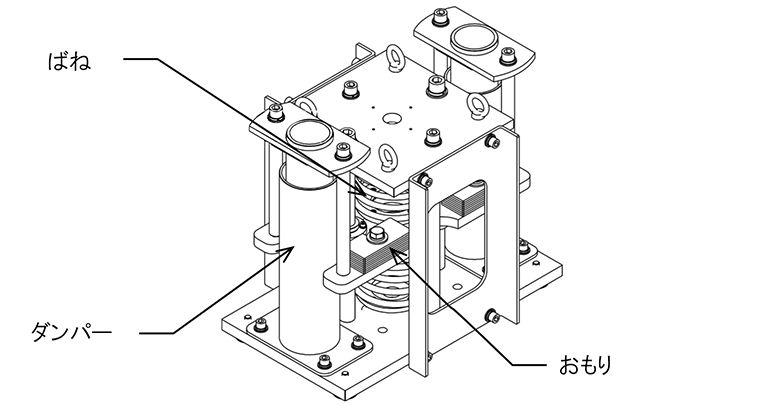 ばね

ダンパー

おもり